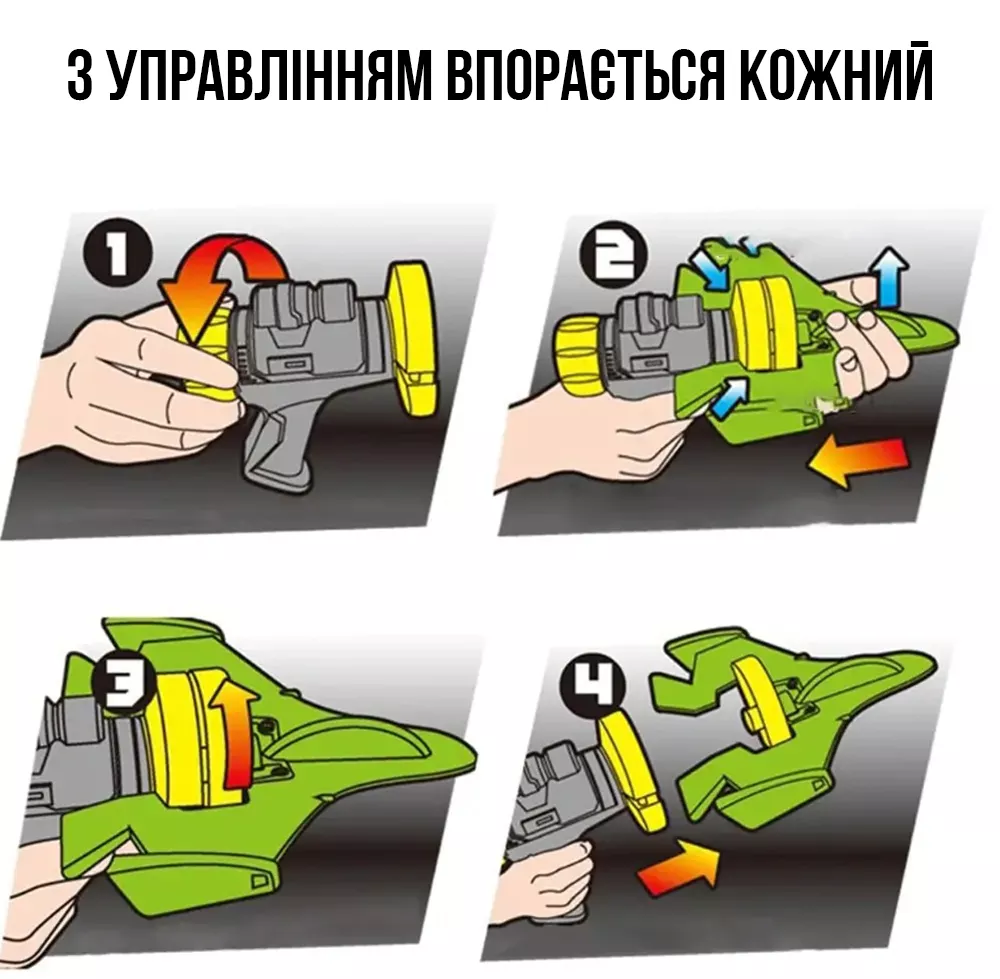 З УПРАВЛІННЯМ ВПОРАЄТЬСЯ КОЖНИЙ

1

2

3

4